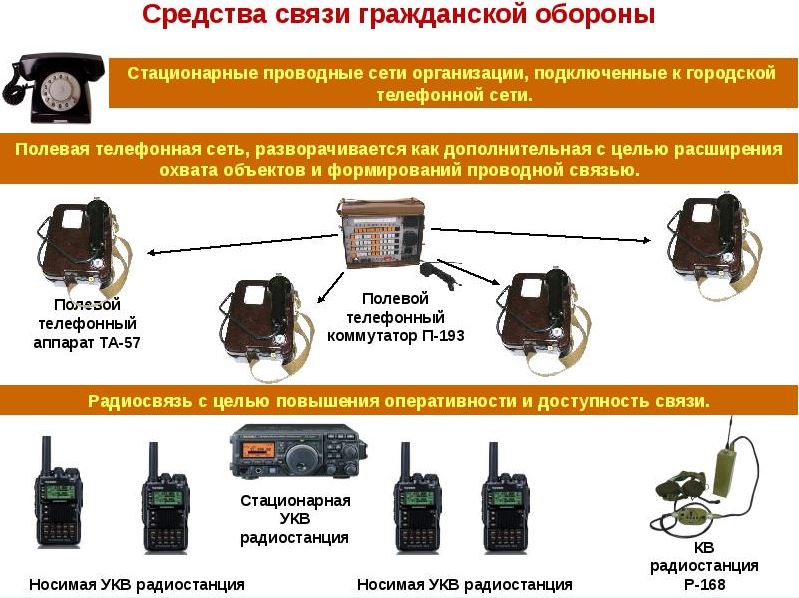 Средства связи гражданской обороны

Стационарные проводные сети организации, подключенные к городской телефонной сети.

Полевая телефонная сеть, разворачивается как дополнительная с целью расширения охвата объектов и формирований проводной связью.

Полевой телефонный аппарат ТА-57

Полевой телефонный коммутатор П-193

Радиосвязь с целью повышения оперативности и доступность связи.

Стационарная УКВ радиостанция

КВ радиостанция Р-168

Носимая УКВ радиостанция

Носимая УКВ радиостанция